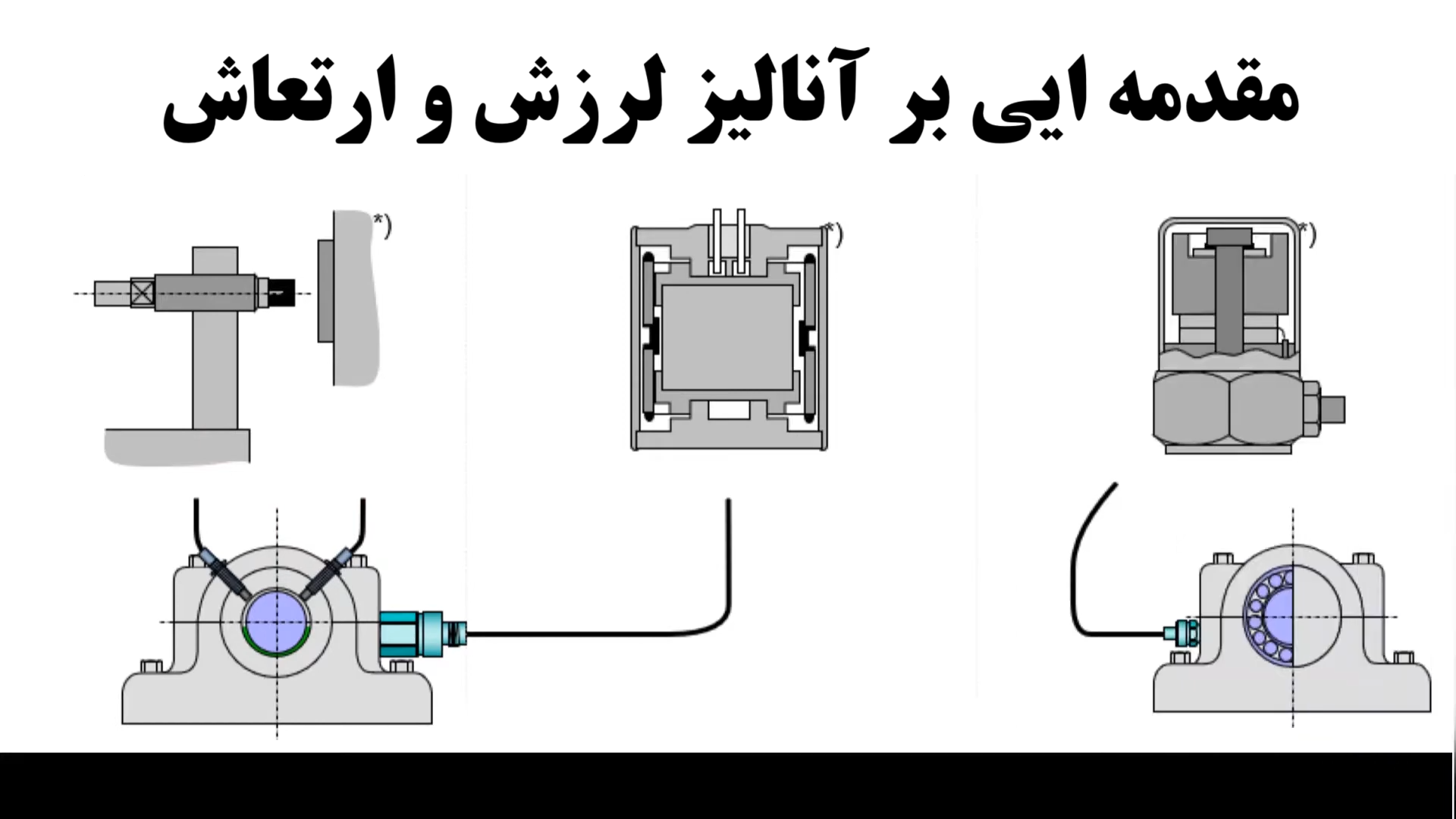 مقدمه ایی بر آنالیز لرزش و ارتعاش

*)

*)

*)