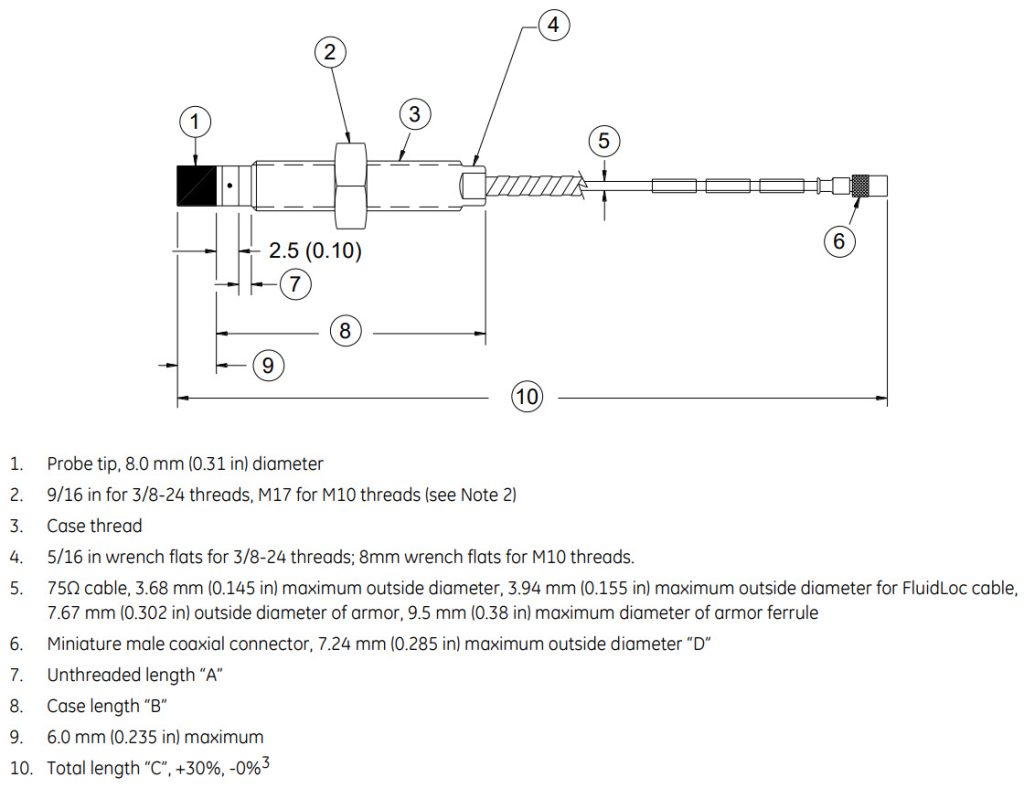 4

2

3

1

5

6

2.5 (0.10)

7

8

9

10

1. Probe tip, 8.0 mm (0.31 in) diameter
2. 9/16 in for 3/8-24 threads, M17 for M10 threads (see Note 2)
3. Case thread
4. 5/16 in wrench flats for 3/8-24 threads; 8mm wrench flats for M10 threads.
5. 75Ω cable, 3.68 mm (0.145 in) maximum outside diameter, 3.94 mm (0.155 in) maximum outside diameter for FluidLoc cable, 7.67 mm (0.302 in) outside diameter of armor, 9.5 mm (0.38 in) maximum diameter of armor ferrule
6. Miniature male coaxial connector, 7.24 mm (0.285 in) maximum outside diameter "D"
7. Unthreaded length "A"
8. Case length "B"
9. 6.0 mm (0.235 in) maximum
10. Total length "C", +30%, -0%$^3$