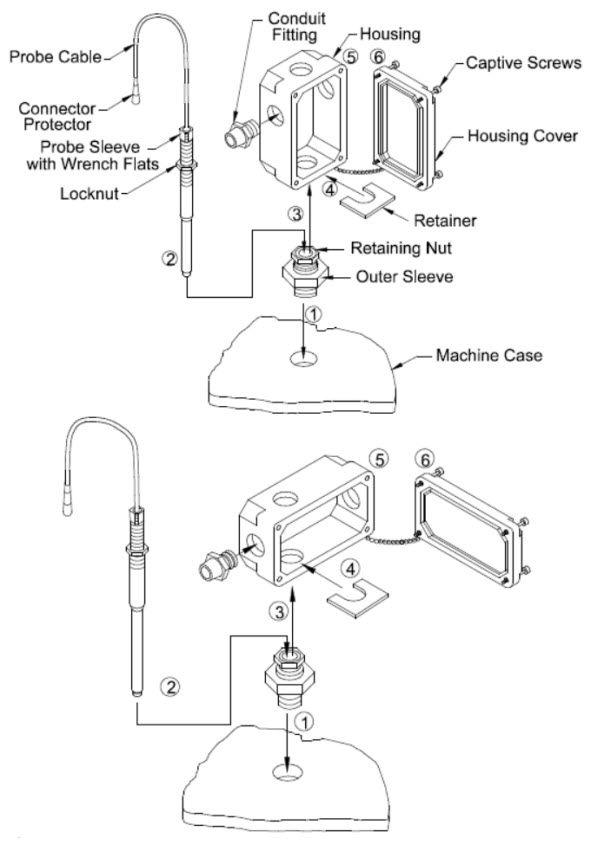 Probe Cable

Connector Protector

Probe Sleeve with Wrench Flats

Locknut

Conduit Fitting

Housing

5

6

Captive Screws

Housing Cover

4

Retainer

3

Retaining Nut

2

Outer Sleeve

1

Machine Case

5

6

4

3

2

1